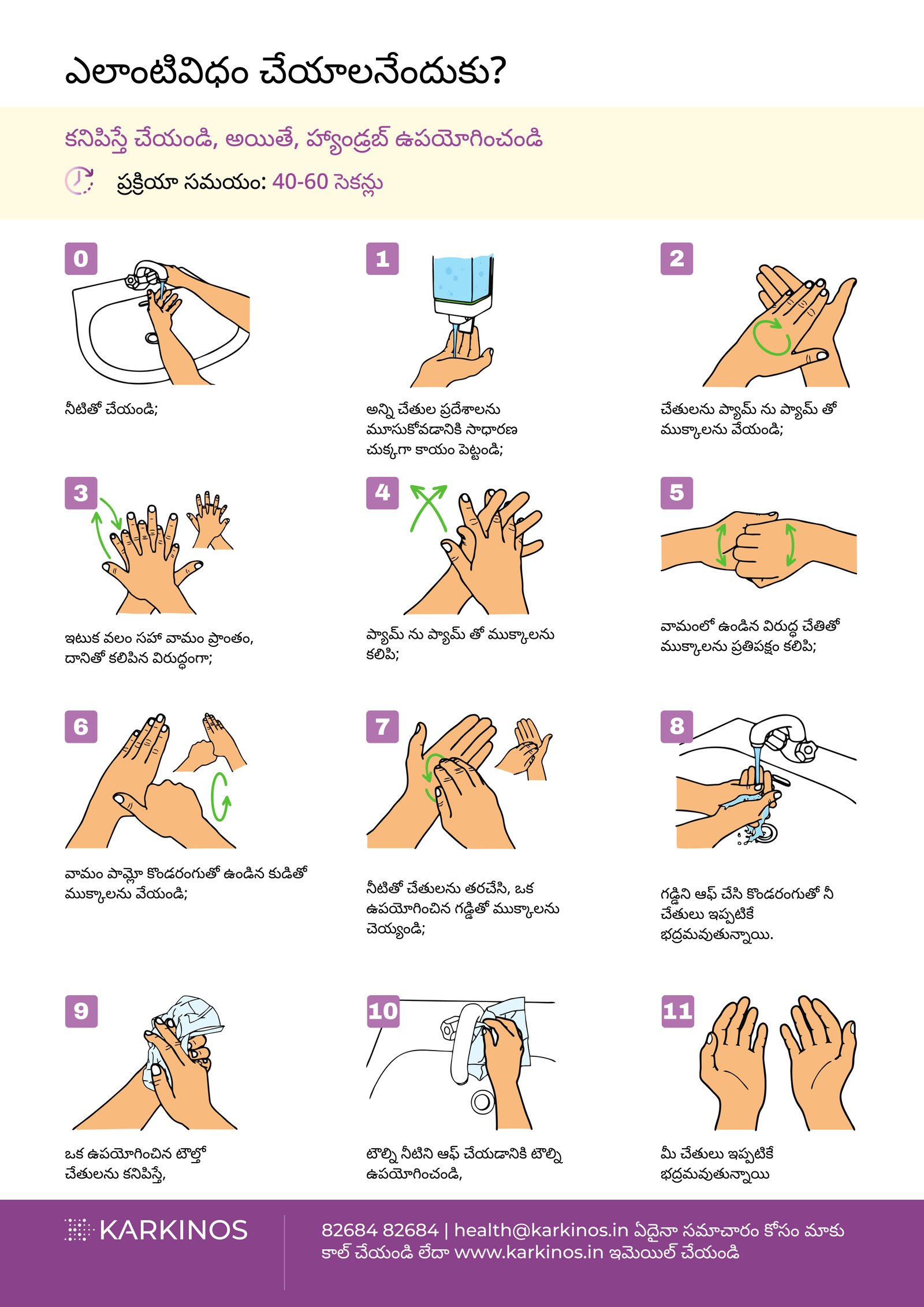 ఎలాంటివిధం చేయాలనేందుకు?

కనిపిస్తే చేయండి, అయితే, హ్యాండ్రబ్ ఉపయోగించండి

ప్రక్రియా సమయం: 40-60 సెకన్లు

0

నీటితో చేయండి;

1

అన్ని చేతుల ప్రదేశాలను మూసుకోవడానికి సాధారణ చుక్కగా కాయం పెట్టండి;

2

చేతులను ప్యామ్ ను ప్యామ్ తో ముక్కాలను వేయండి;

3

ఇటుక వలం సహా వామం ప్రాంతం, దానితో కలిపిన విరుద్ధంగా;

4

ప్యామ్ ను ప్యామ్ తో ముక్కాలను కలిపి;

5

వామంలో ఉండిన విరుద్ధ చేతితో ముక్కాలను ప్రతిపక్షం కలిపి;

6

వామం పామ్లో కొండరంగుతో ఉండిన కుడితో ముక్కాలను వేయండి;

7

నీటితో చేతులను తరచేసి, ఒక ఉపయోగించిన గడ్డితో ముక్కాలను చెయ్యండి;

8

గడ్డిని ఆఫ్ చేసి కొండరంగుతో నీ చేతులు ఇప్పటికే భద్రమవుతున్నాయి.

9

ఒక ఉపయోగించిన టౌల్తో చేతులను కనిపిస్తే,

10

టౌల్ని నీటిని ఆఫ్ చేయడానికి టౌల్ని ఉపయోగించండి,

11

మీ చేతులు ఇప్పటికే భద్రమవుతున్నాయి

KARKINOS

82684 82684 | health@karkinos.in ఏదైనా సమాచారం కోసం మాకు కాల్ చేయండి లేదా www.karkinos.in ఇమెయిల్ చేయండి