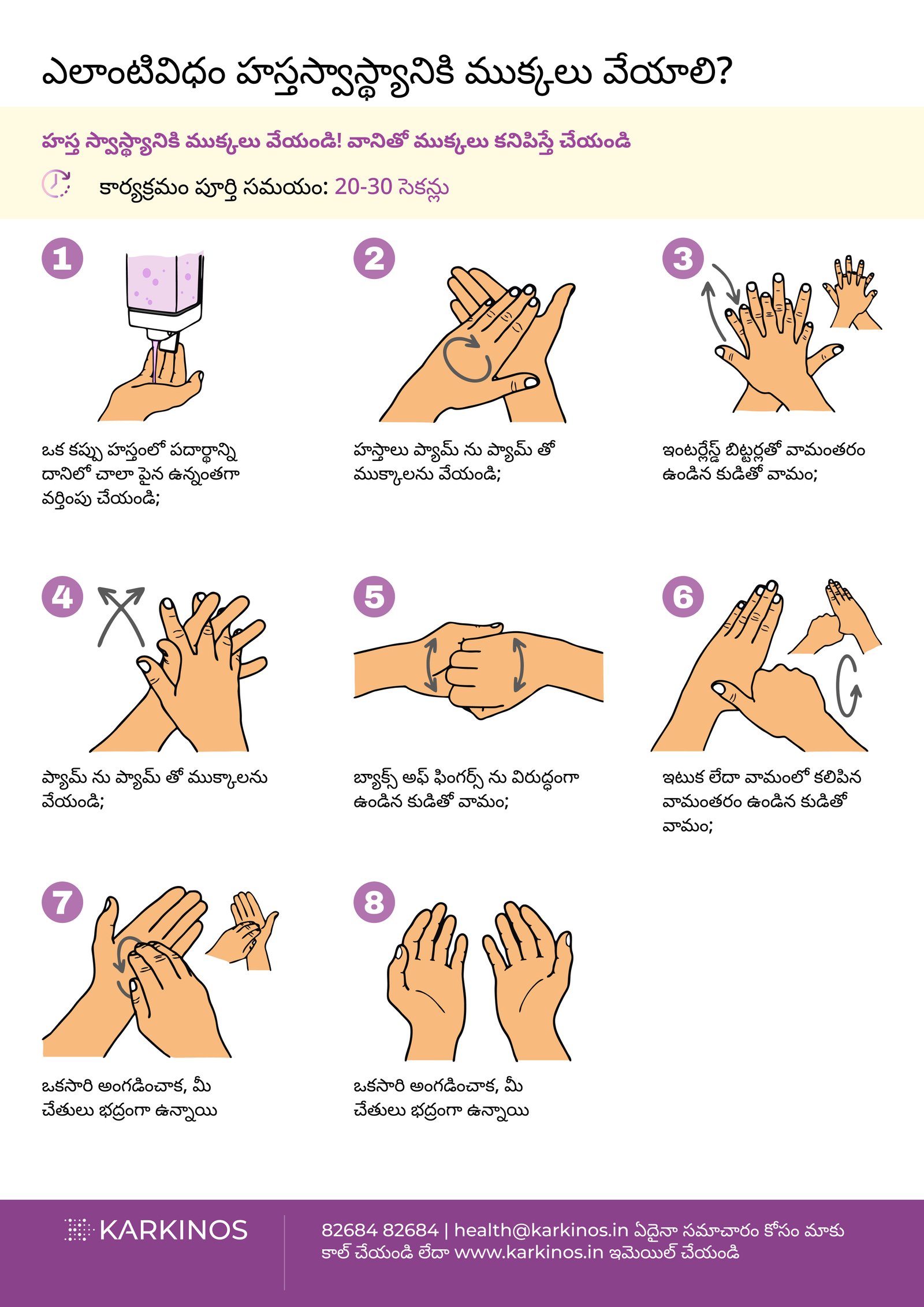 ఎలాంటివిధం హస్తస్వాస్థ్యానికి ముక్కలు వేయాలి?

హస్త స్వాస్థ్యానికి ముక్కలు వేయండి! వానితో ముక్కలు కనిపిస్తే చేయండి

కార్యక్రమం పూర్తి సమయం: 20-30 సెకన్లు

1

ఒక కప్పు హస్తంలో పదార్థాన్ని దానిలో చాలా పైన ఉన్నంతగా వర్తింపు చేయండి;

2

హస్తాలు ప్యామ్ ను ప్యామ్ తో ముక్కాలను వేయండి;

3

ఇంటర్లేస్డ్ బిట్టర్లతో వామంతరం ఉండిన కుడితో వామం;

4

ప్యామ్ ను ప్యామ్ తో ముక్కాలను వేయండి;

5

బ్యాక్స్ అఫ్ ఫింగర్స్ ను విరుద్ధంగా ఉండిన కుడితో వామం;

6

ఇటుక లేదా వామంలో కలిపిన వామంతరం ఉండిన కుడితో వామం;

7

ఒకసారి అంగడించాక, మీ చేతులు భద్రంగా ఉన్నాయి

8

ఒకసారి అంగడించాక, మీ చేతులు భద్రంగా ఉన్నాయి

KARKINOS

82684 82684 | health@karkinos.in ఏదైనా సమాచారం కోసం మాకు కాల్ చేయండి లేదా www.karkinos.in ఇమెయిల్ చేయండి