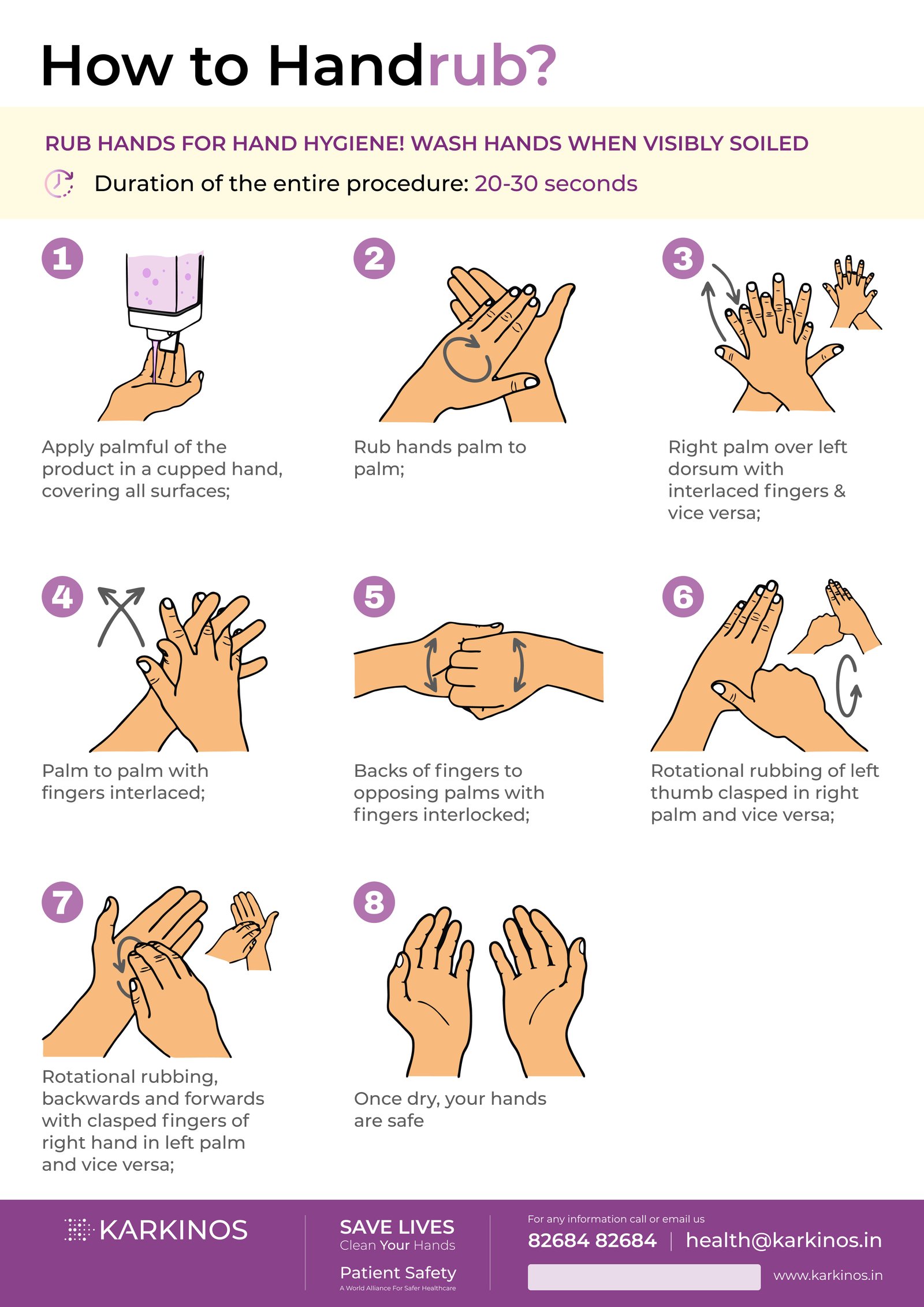 How to Handrub?

RUB HANDS FOR HAND HYGIENE! WASH HANDS WHEN VISIBLY SOILED

Duration of the entire procedure: 20-30 seconds

1

Apply palmful of the product in a cupped hand, covering all surfaces;

2

Rub hands palm to palm;

3

Right palm over left dorsum with interlaced fingers & vice versa;

4

Palm to palm with fingers interlaced;

5

Backs of fingers to opposing palms with fingers interlocked;

6

Rotational rubbing of left thumb clasped in right palm and vice versa;

7

Rotational rubbing, backwards and forwards with clasped fingers of right hand in left palm and vice versa;

8

Once dry, your hands are safe

KARKINOS

SAVE LIVES
Clean Your Hands

Patient Safety
A World Alliance For Safer Healthcare

For any information call or email us
82684 82684 | health@karkinos.in

www.karkinos.in